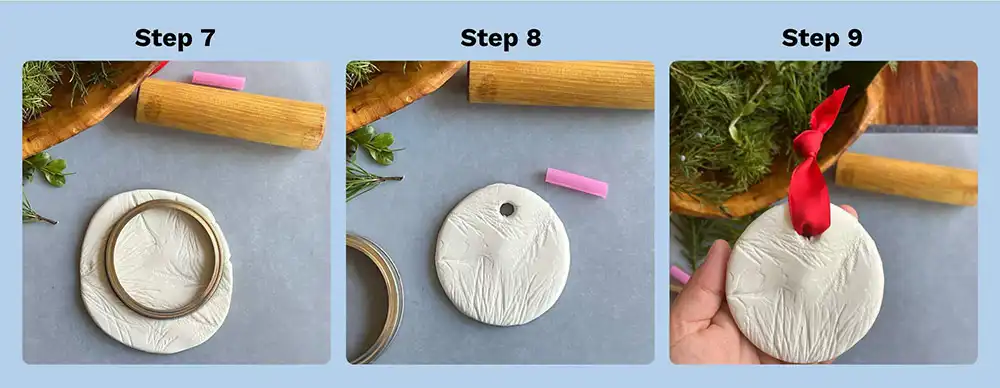 Step 7

Step 8

Step 9