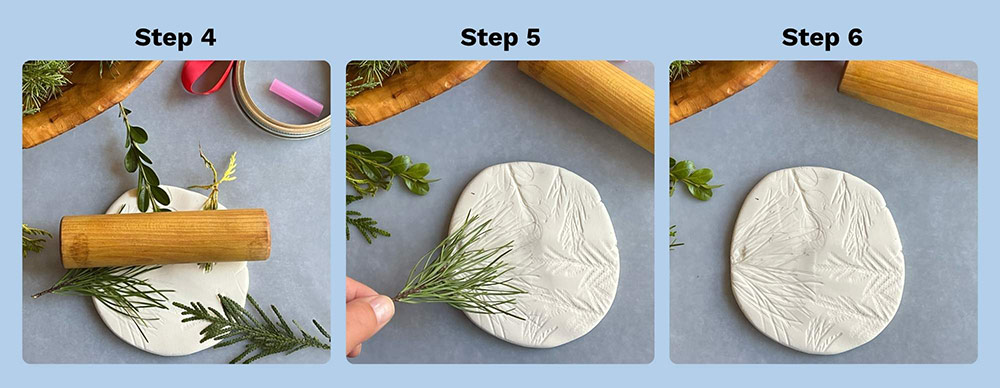 Step 4

Step 5

Step 6