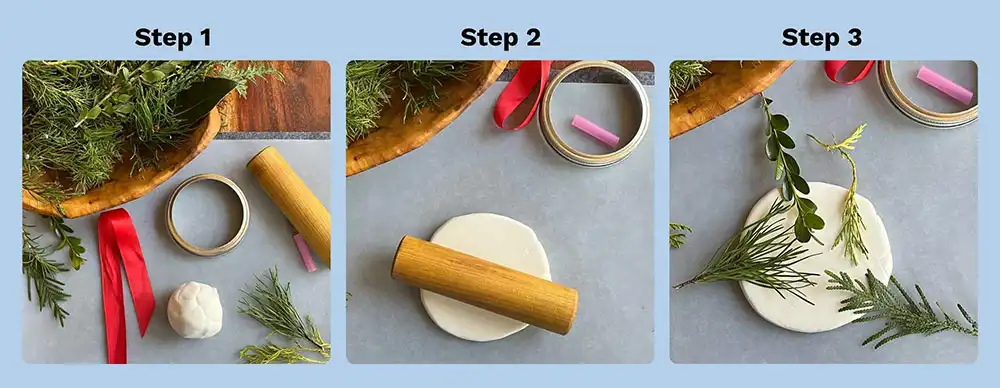 Step 1

Step 2

Step 3